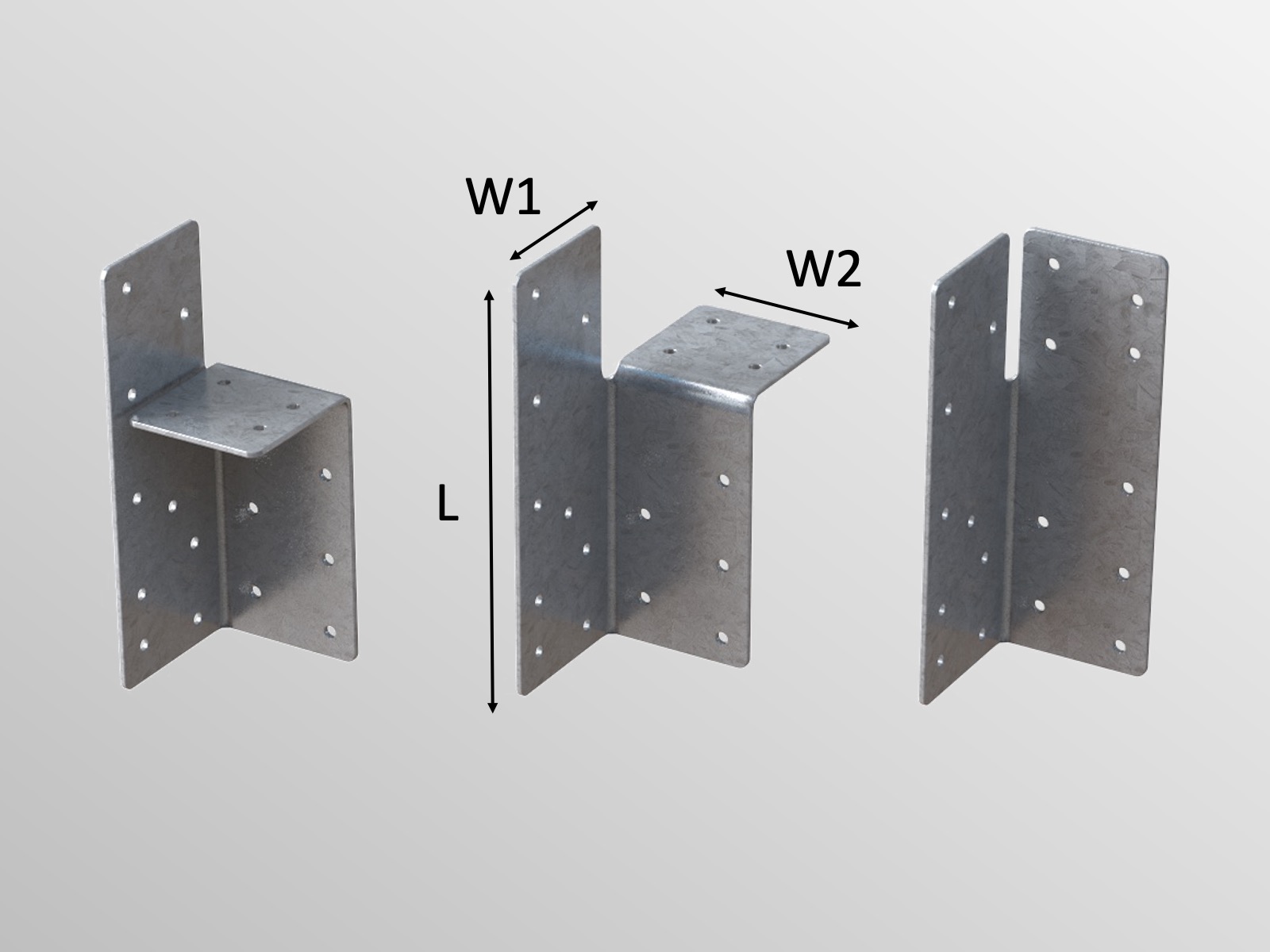 W1

W2

L